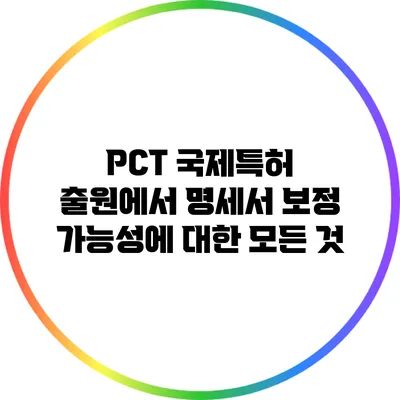 PCT 국제특허
출원에서 명세서 보정
가능성에 대한 모든 것