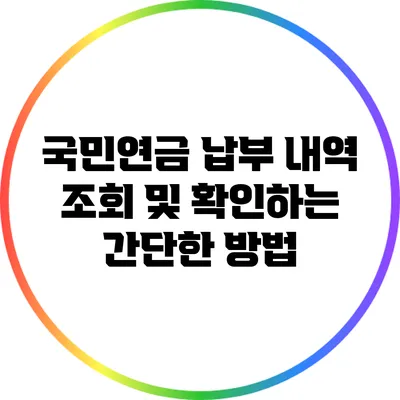 국민연금 납부 내역 조회 및 확인하는 간단한 방법