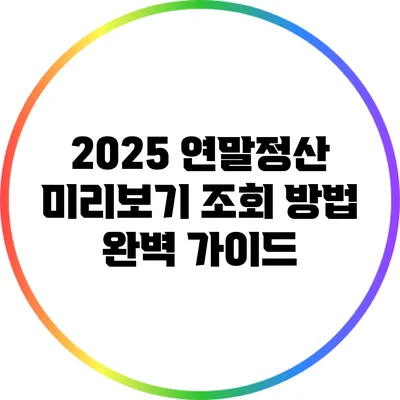 2025 연말정산 미리보기 조회 방법 완벽 가이드