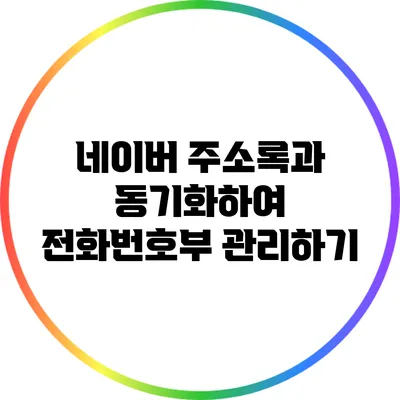 네이버 주소록과 동기화하여 전화번호부 관리하기